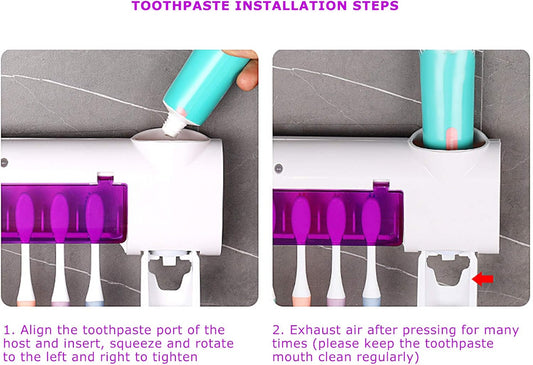 TOOTHPASTE INSTALLATION STEPS

1. Align the toothpaste port of the host and insert, squeeze and rotate to the left and right to tighten

2. Exhaust air after pressing for many times (please keep the toothpaste mouth clean regularly)